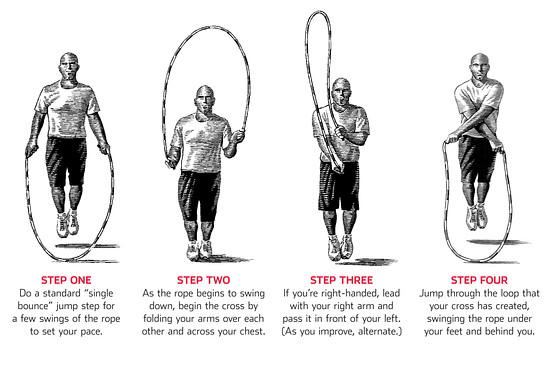 STEP ONE
Do a standard "single bounce" jump step for a few swings of the rope to set your pace.

STEP TWO
As the rope begins to swing down, begin the cross by folding your arms over each other and across your chest.

STEP THREE
If you're right-handed, lead with your right arm and pass it in front of your left. (As you improve, alternate.)

STEP FOUR
Jump through the loop that your cross has created, swinging the rope under your feet and behind you.